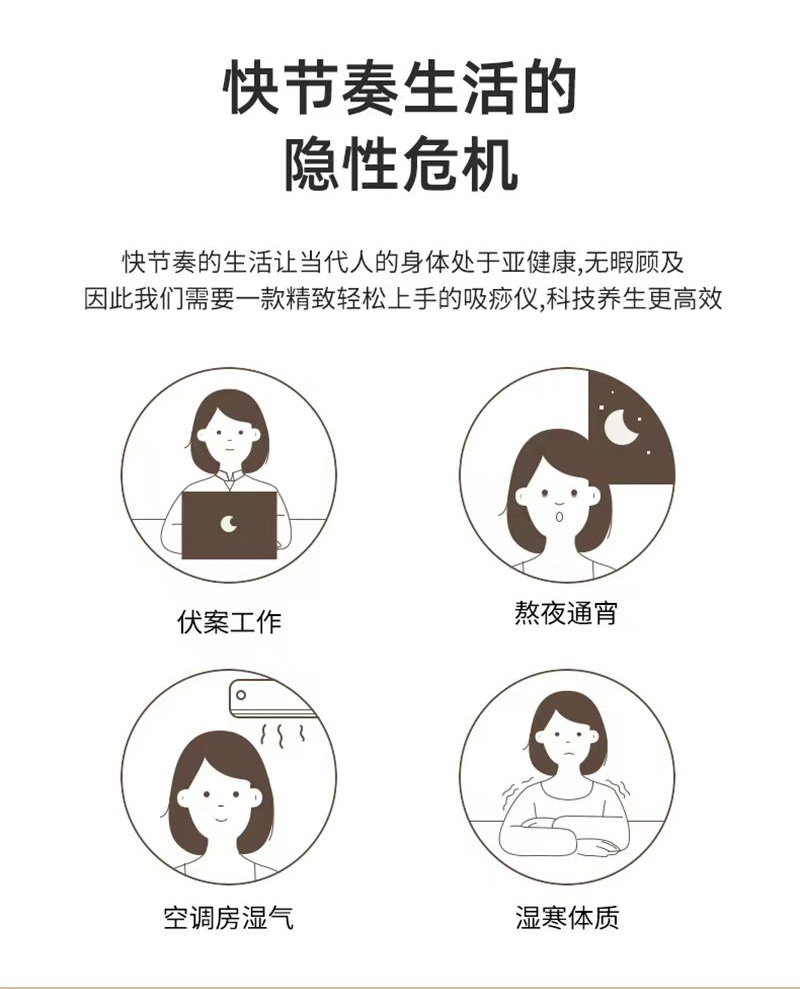 快节奏生活的
隐性危机

快节奏的生活让当代人的身体处于亚健康,无暇顾及
因此我们需要一款精致轻松上手的吸痧仪,科技养生更高效

伏案工作

熬夜通宵

空调房湿气

湿寒体质